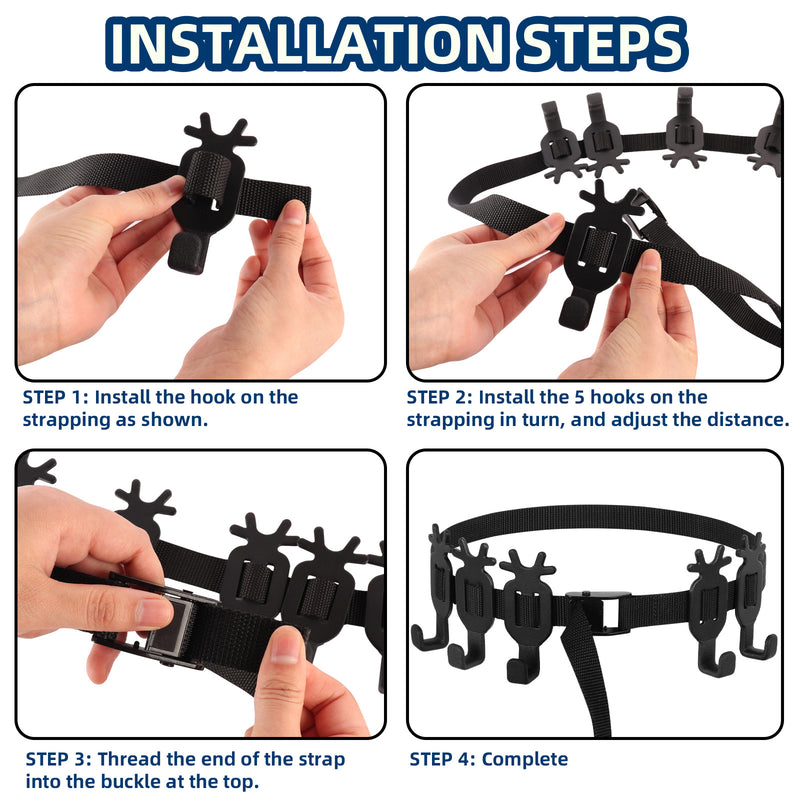 INSTALLATION STEPS

STEP 1: Install the hook on the strapping as shown.

STEP 2: Install the 5 hooks on the strapping in turn, and adjust the distance.

STEP 3: Thread the end of the strap into the buckle at the top.

STEP 4: Complete