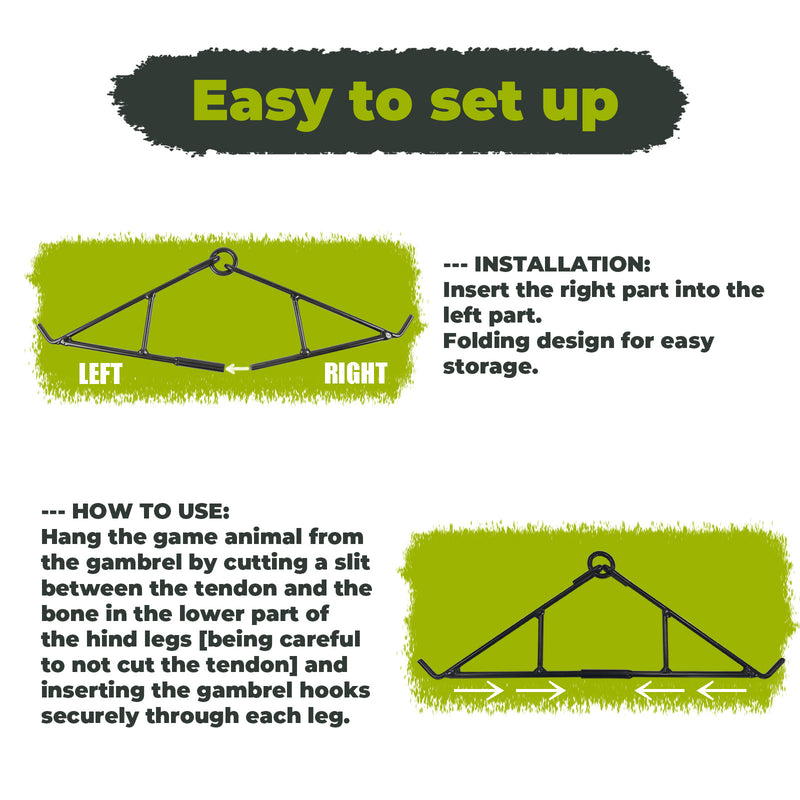 Easy to set up

LEFT

RIGHT

--- INSTALLATION:
Insert the right part into the left part.
Folding design for easy storage.

--- HOW TO USE:
Hang the game animal from the gambrel by cutting a slit between the tendon and the bone in the lower part of the hind legs [being careful to not cut the tendon] and inserting the gambrel hooks securely through each leg.