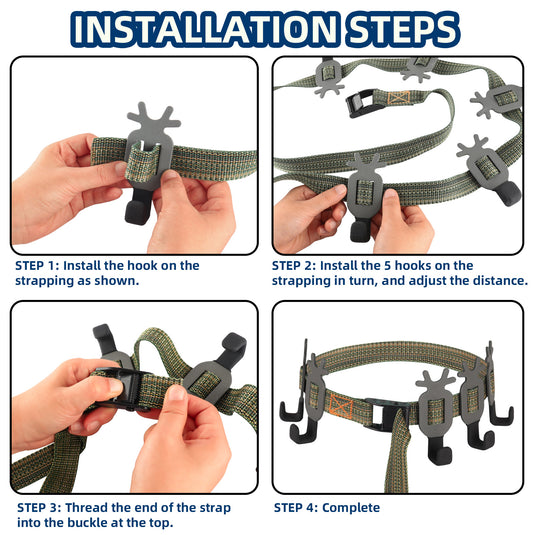 INSTALLATION STEPS

STEP 1: Install the hook on the strapping as shown.

STEP 2: Install the 5 hooks on the strapping in turn, and adjust the distance.

STEP 3: Thread the end of the strap into the buckle at the top.

STEP 4: Complete