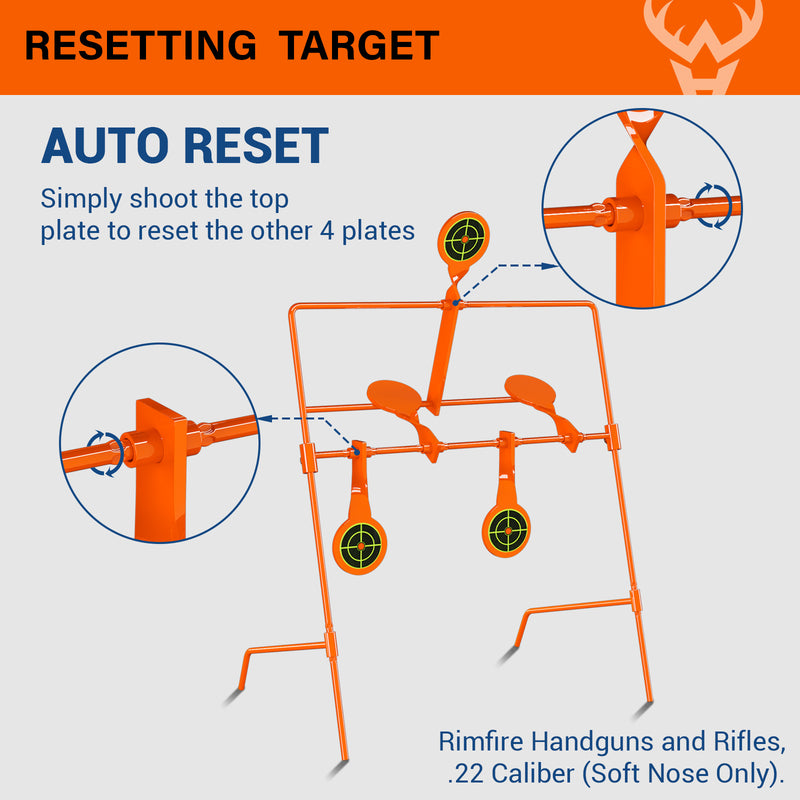 RESETTING TARGET

AUTO RESET

Simply shoot the top plate to reset the other 4 plates

Rimfire Handguns and Rifles, .22 Caliber (Soft Nose Only).