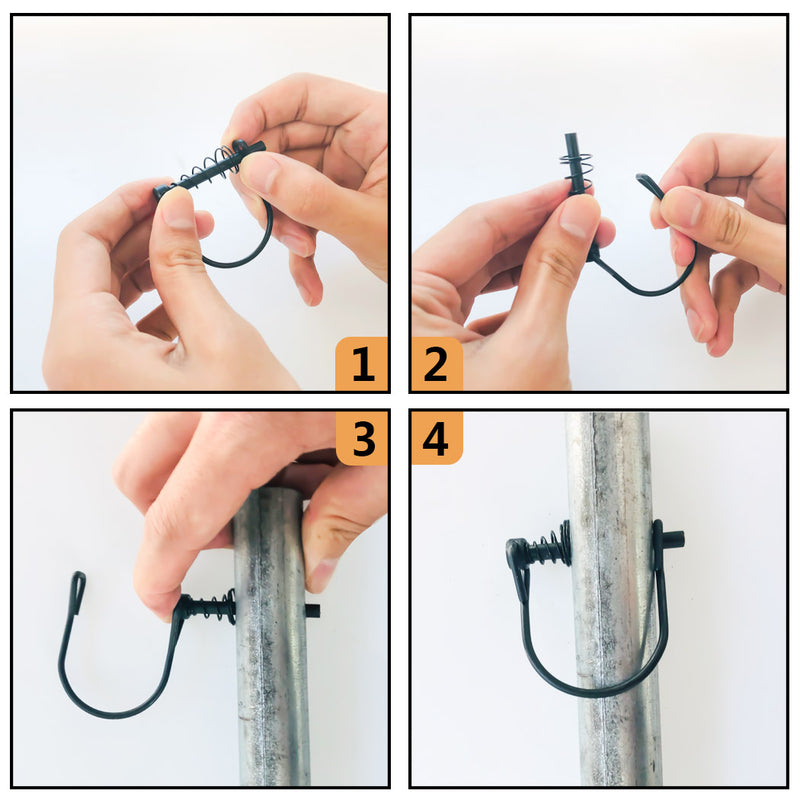 1
2
3
4